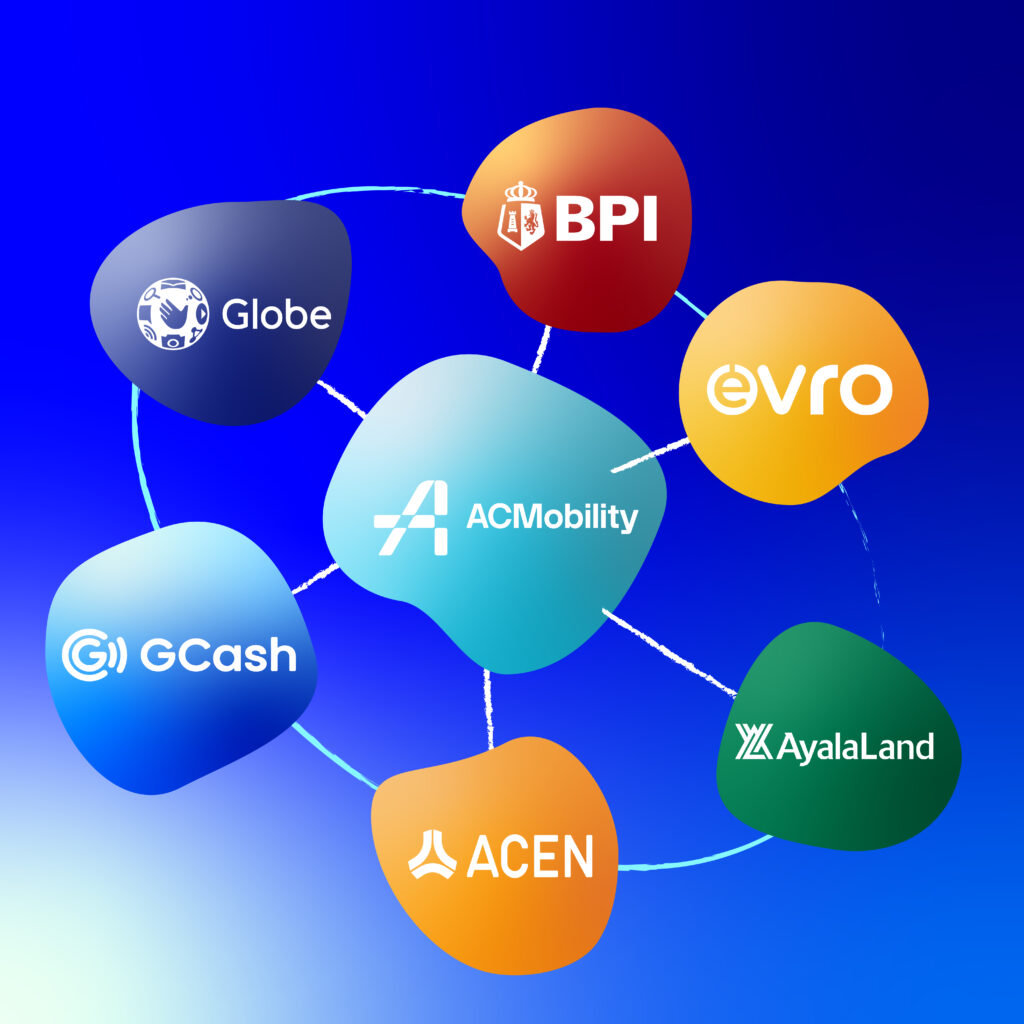 BPI

Globe

evro

ACMobility

GCash

AyalaLand

ACEN